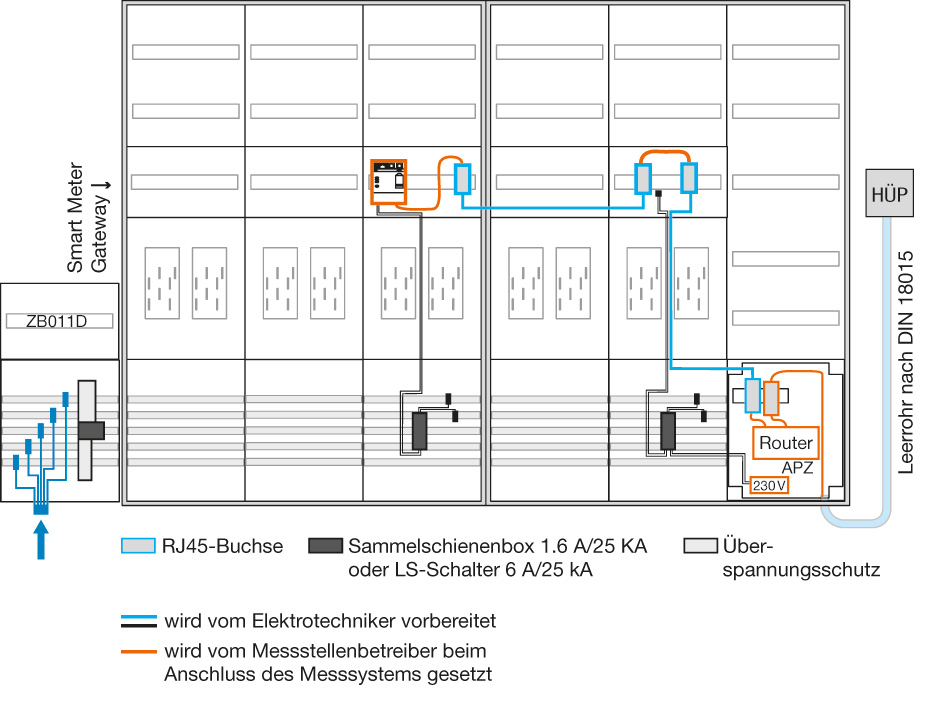 Smart Meter Gateway ↓

ZB011D

HÜP

Leerrohr nach DIN 18015

Router

APZ

230 V

RJ45-Buchse

Sammelschienenbox 1.6 A/25 KA oder LS-Schalter 6 A/25 kA

Überspannungsschutz

wird vom Elektrotechniker vorbereitet

wird vom Messstellenbetreiber beim Anschluss des Messsystems gesetzt